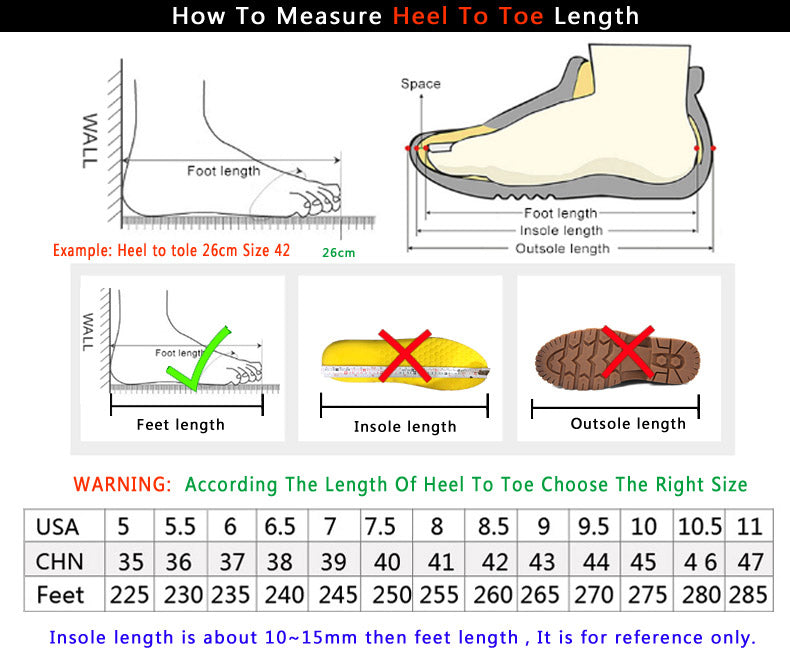 How To Measure Heel To Toe Length

WALL

Foot length

Example: Heel to tole 26cm Size 42

26cm

Space

Foot length

Insole length

Outsole length

WALL

Foot length

Feet length

Insole length

Outsole length

WARNING: According The Length Of Heel To Toe Choose The Right Size

| USA | 5 | 5.5 | 6 | 6.5 | 7 | 7.5 | 8 | 8.5 | 9 | 9.5 | 10 | 10.5 | 11 |
|---|---|---|---|---|---|---|---|---|---|---|---|---|---|
| CHN | 35 | 36 | 37 | 38 | 39 | 40 | 41 | 42 | 43 | 44 | 45 | 4 6 | 47 |
| Feet | 225 | 230 | 235 | 240 | 245 | 250 | 255 | 260 | 265 | 270 | 275 | 280 | 285 |

Insole length is about 10~15mm then feet length , It is for reference only.