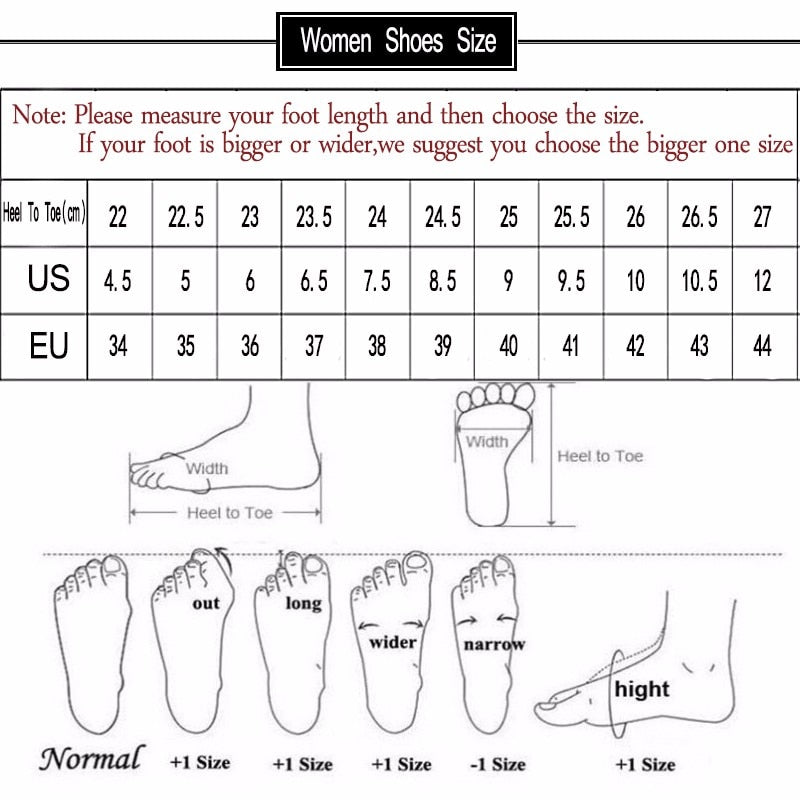 Women Shoes Size

Note: Please measure your foot length and then choose the size.
If your foot is bigger or wider,we suggest you choose the bigger one size

| Heel To Toe(cm) | 22 | 22.5 | 23 | 23.5 | 24 | 24.5 | 25 | 25.5 | 26 | 26.5 | 27 |
|---|---|---|---|---|---|---|---|---|---|---|---|
| US | 4.5 | 5 | 6 | 6.5 | 7.5 | 8.5 | 9 | 9.5 | 10 | 10.5 | 12 |
| EU | 34 | 35 | 36 | 37 | 38 | 39 | 40 | 41 | 42 | 43 | 44 |

Width
Heel to Toe
Width
Heel to Toe

out
long
wider
narrow
hight

Normal
+1 Size
+1 Size
+1 Size
-1 Size
+1 Size