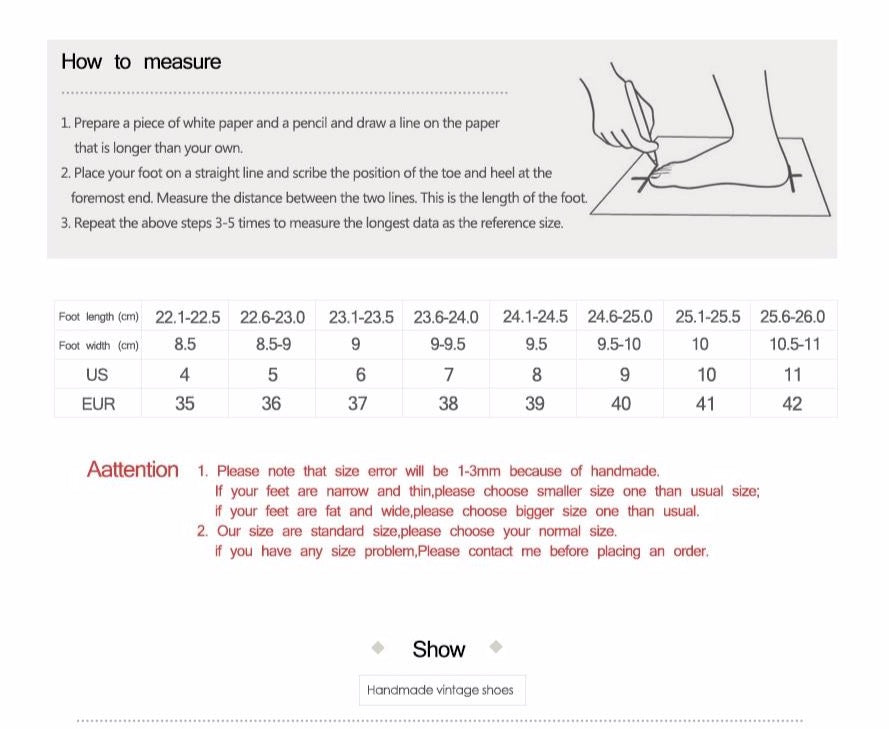 How to measure

1. Prepare a piece of white paper and a pencil and draw a line on the paper that is longer than your own.
2. Place your foot on a straight line and scribe the position of the toe and heel at the foremost end. Measure the distance between the two lines. This is the length of the foot.
3. Repeat the above steps 3-5 times to measure the longest data as the reference size.

| Foot length (cm) | 22.1-22.5 | 22.6-23.0 | 23.1-23.5 | 23.6-24.0 | 24.1-24.5 | 24.6-25.0 | 25.1-25.5 | 25.6-26.0 |
|---|---|---|---|---|---|---|---|---|
| Foot width (cm) | 8.5 | 8.5-9 | 9 | 9-9.5 | 9.5 | 9.5-10 | 10 | 10.5-11 |
| US | 4 | 5 | 6 | 7 | 8 | 9 | 10 | 11 |
| EUR | 35 | 36 | 37 | 38 | 39 | 40 | 41 | 42 |

Aattention 1. Please note that size error will be 1-3mm because of handmade.
If your feet are narrow and thin,please choose smaller size one than usual size;
if your feet are fat and wide,please choose bigger size one than usual.
2. Our size are standard size,please choose your normal size.
if you have any size problem,Please contact me before placing an order.

Show

Handmade vintage shoes