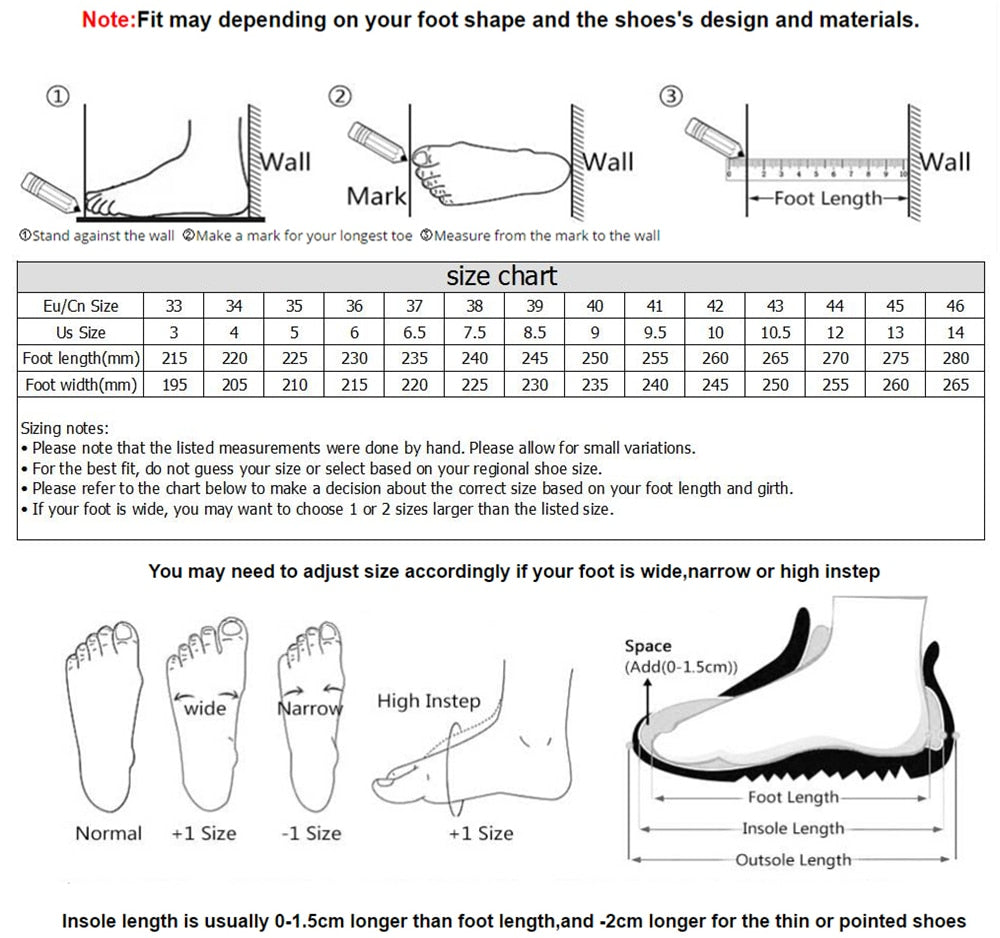 Note:Fit may depending on your foot shape and the shoes's design and materials.

①
Wall

②
Mark
Wall

③
Wall
Foot Length

①Stand against the wall ②Make a mark for your longest toe ③Measure from the mark to the wall

size chart

| Eu/Cn Size | 33 | 34 | 35 | 36 | 37 | 38 | 39 | 40 | 41 | 42 | 43 | 44 | 45 | 46 |
|---|---|---|---|---|---|---|---|---|---|---|---|---|---|---|
| Us Size | 3 | 4 | 5 | 6 | 6.5 | 7.5 | 8.5 | 9 | 9.5 | 10 | 10.5 | 12 | 13 | 14 |
| Foot length(mm) | 215 | 220 | 225 | 230 | 235 | 240 | 245 | 250 | 255 | 260 | 265 | 270 | 275 | 280 |
| Foot width(mm) | 195 | 205 | 210 | 215 | 220 | 225 | 230 | 235 | 240 | 245 | 250 | 255 | 260 | 265 |

Sizing notes:
• Please note that the listed measurements were done by hand. Please allow for small variations.
• For the best fit, do not guess your size or select based on your regional shoe size.
• Please refer to the chart below to make a decision about the correct size based on your foot length and girth.
• If your foot is wide, you may want to choose 1 or 2 sizes larger than the listed size.

You may need to adjust size accordingly if your foot is wide,narrow or high instep

wide
Narrow
High Instep
Normal
+1 Size
-1 Size
+1 Size

Space
(Add(0-1.5cm))
Foot Length
Insole Length
Outsole Length

Insole length is usually 0-1.5cm longer than foot length,and -2cm longer for the thin or pointed shoes