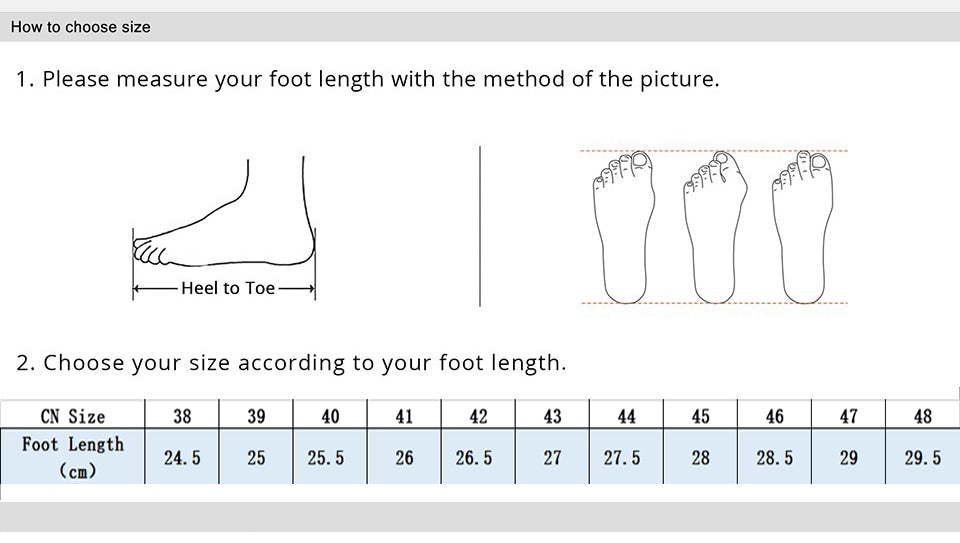 How to choose size

1. Please measure your foot length with the method of the picture.

Heel to Toe

2. Choose your size according to your foot length.

| CN Size | 38 | 39 | 40 | 41 | 42 | 43 | 44 | 45 | 46 | 47 | 48 |
|---|---|---|---|---|---|---|---|---|---|---|---|
| Foot Length (cm) | 24.5 | 25 | 25.5 | 26 | 26.5 | 27 | 27.5 | 28 | 28.5 | 29 | 29.5 |