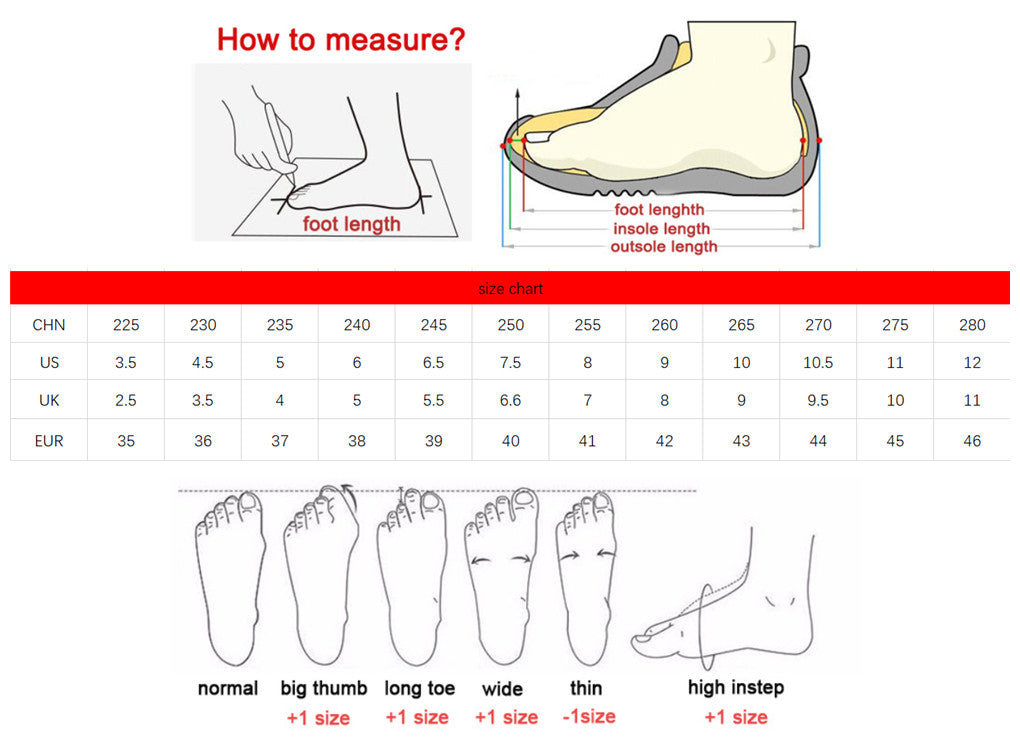 How to measure?

foot length

foot lenghth
insole length
outsole length

size chart

| CHN | 225 | 230 | 235 | 240 | 245 | 250 | 255 | 260 | 265 | 270 | 275 | 280 |
|---|---|---|---|---|---|---|---|---|---|---|---|---|
| US | 3.5 | 4.5 | 5 | 6 | 6.5 | 7.5 | 8 | 9 | 10 | 10.5 | 11 | 12 |
| UK | 2.5 | 3.5 | 4 | 5 | 5.5 | 6.6 | 7 | 8 | 9 | 9.5 | 10 | 11 |
| EUR | 35 | 36 | 37 | 38 | 39 | 40 | 41 | 42 | 43 | 44 | 45 | 46 |

normal

big thumb
+1 size

long toe
+1 size

wide
+1 size

thin
-1size

high instep
+1 size