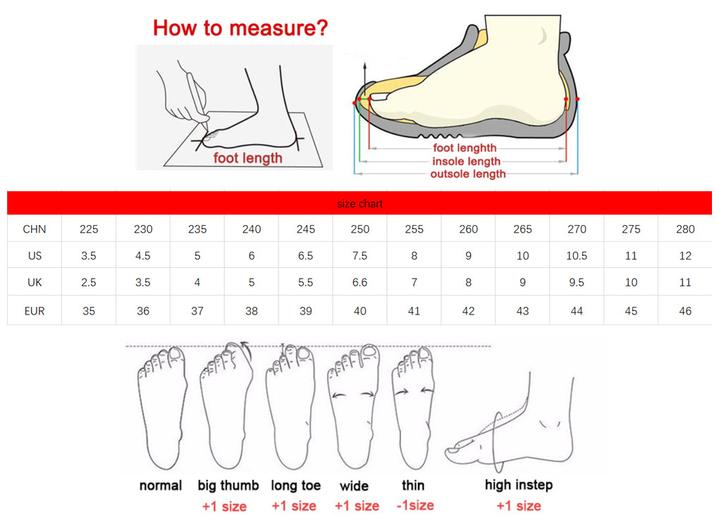 How to measure?

foot length

foot lenghth
insole length
outsole length

size chart

| CHN | 225 | 230 | 235 | 240 | 245 | 250 | 255 | 260 | 265 | 270 | 275 | 280 |
|---|---|---|---|---|---|---|---|---|---|---|---|---|
| US | 3.5 | 4.5 | 5 | 6 | 6.5 | 7.5 | 8 | 9 | 10 | 10.5 | 11 | 12 |
| UK | 2.5 | 3.5 | 4 | 5 | 5.5 | 6.6 | 7 | 8 | 9 | 9.5 | 10 | 11 |
| EUR | 35 | 36 | 37 | 38 | 39 | 40 | 41 | 42 | 43 | 44 | 45 | 46 |

normal
big thumb +1 size
long toe +1 size
wide +1 size
thin -1size
high instep +1 size