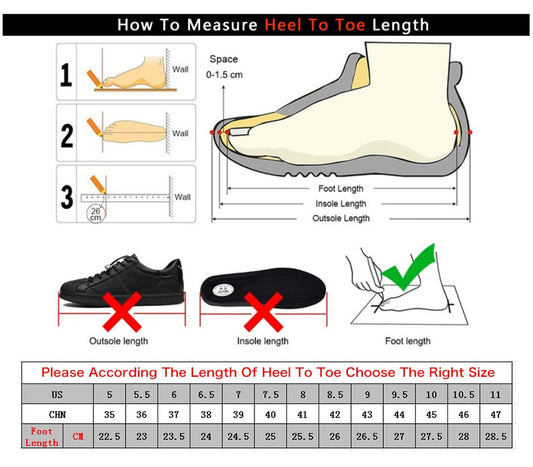 How To Measure Heel To Toe Length

1 Wall

2 Wall

3 Wall 26 cm

Space 0-1.5 cm

Foot Length
Insole Length
Outsole Length

Outsole length

Insole length

Foot length

Please According The Length Of Heel To Toe Choose The Right Size

| US | | 5 | 5.5 | 6 | 6.5 | 7 | 7.5 | 8 | 8.5 | 9 | 9.5 | 10 | 10.5 | 11 |
|---|---|---|---|---|---|---|---|---|---|---|---|---|---|---|
| CHN | | 35 | 36 | 37 | 38 | 39 | 40 | 41 | 42 | 43 | 44 | 45 | 46 | 47 |
| Foot Length | CM | 22.5 | 23 | 23.5 | 24 | 24.5 | 25 | 25.5 | 26 | 26.5 | 27 | 27.5 | 28 | 28.5 |